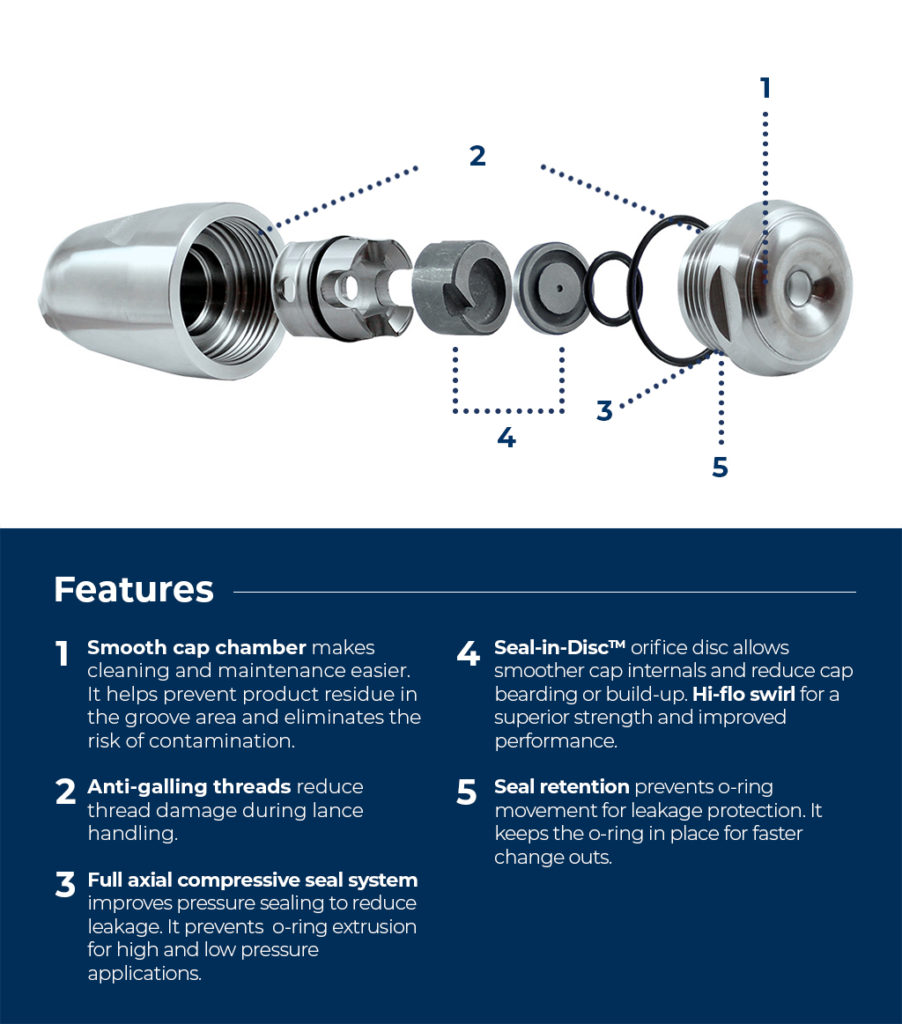 1

2

3

4

5

Features

1 Smooth cap chamber makes cleaning and maintenance easier. It helps prevent product residue in the groove area and eliminates the risk of contamination.

2 Anti-galling threads reduce thread damage during lance handling.

3 Full axial compressive seal system improves pressure sealing to reduce leakage. It prevents o-ring extrusion for high and low pressure applications.

4 Seal-in-Disc™ orifice disc allows smoother cap internals and reduce cap bearding or build-up. Hi-flo swirl for a superior strength and improved performance.

5 Seal retention prevents o-ring movement for leakage protection. It keeps the o-ring in place for faster change outs.